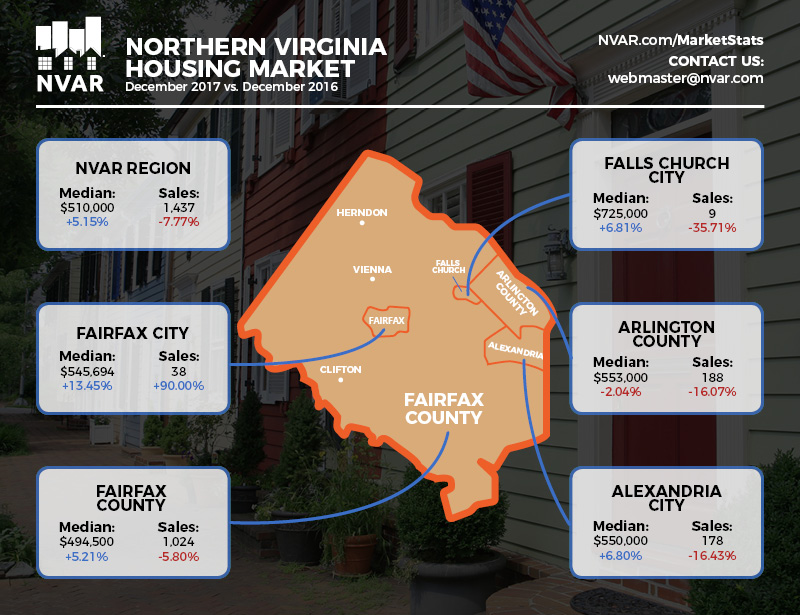 NVAR

NORTHERN VIRGINIA HOUSING MARKET
December 2017 vs. December 2016

NVAR.com/MarketStats
CONTACT US:
webmaster@nvar.com

NVAR REGION
Median: $510,000 +5.15%
Sales: 1,437 -7.77%

FAIRFAX CITY
Median: $545,694 +13.45%
Sales: 38 +90.00%

FAIRFAX COUNTY
Median: $494,500 +5.21%
Sales: 1,024 -5.80%

HERNDON
VIENNA
FALLS CHURCH
ARLINGTON COUNTY
FAIRFAX
ALEXANDRIA
CLIFTON
FAIRFAX COUNTY

FALLS CHURCH CITY
Median: $725,000 +6.81%
Sales: 9 -35.71%

ARLINGTON COUNTY
Median: $553,000 -2.04%
Sales: 188 -16.07%

ALEXANDRIA CITY
Median: $550,000 +6.80%
Sales: 178 -16.43%